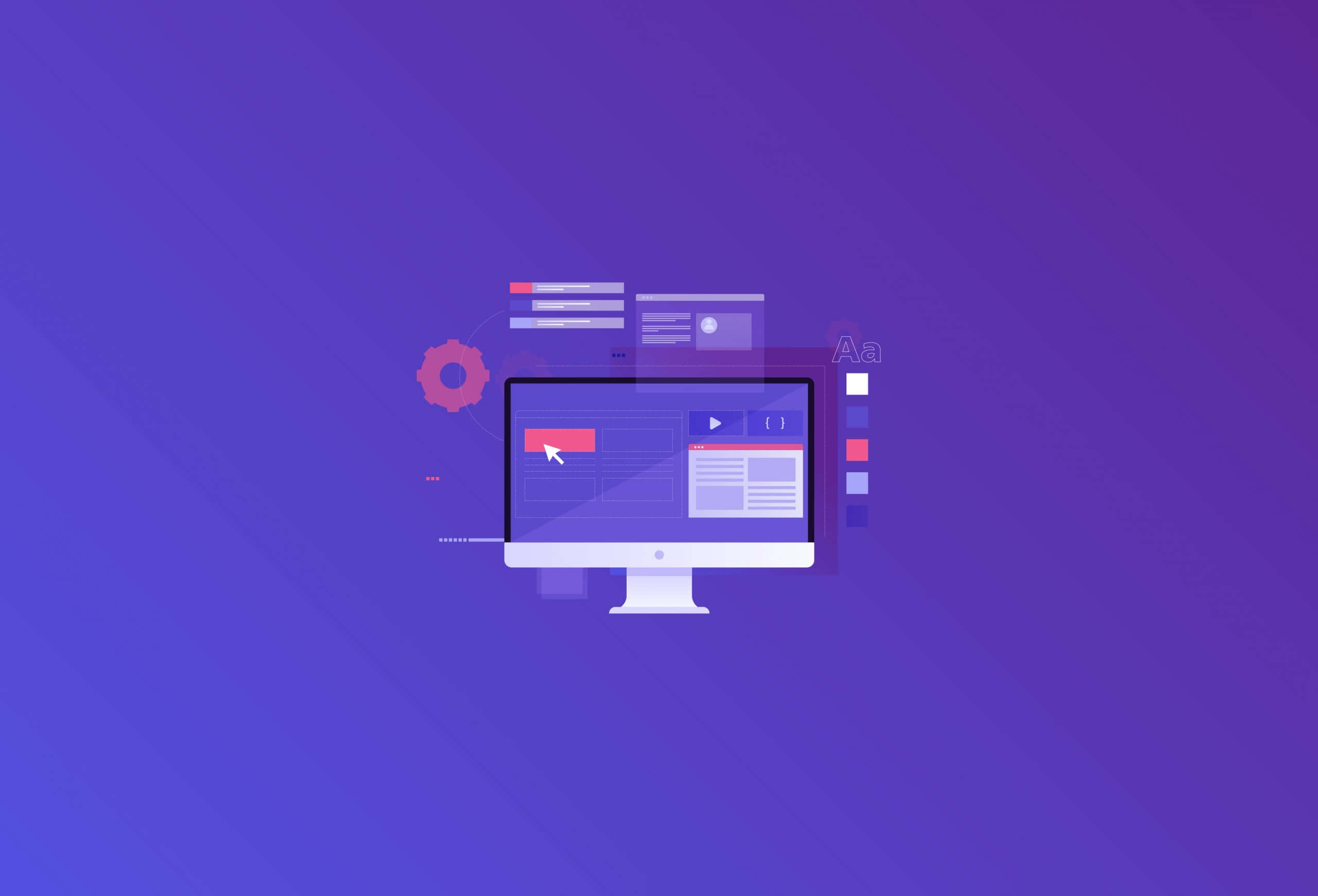 Aa

{ }