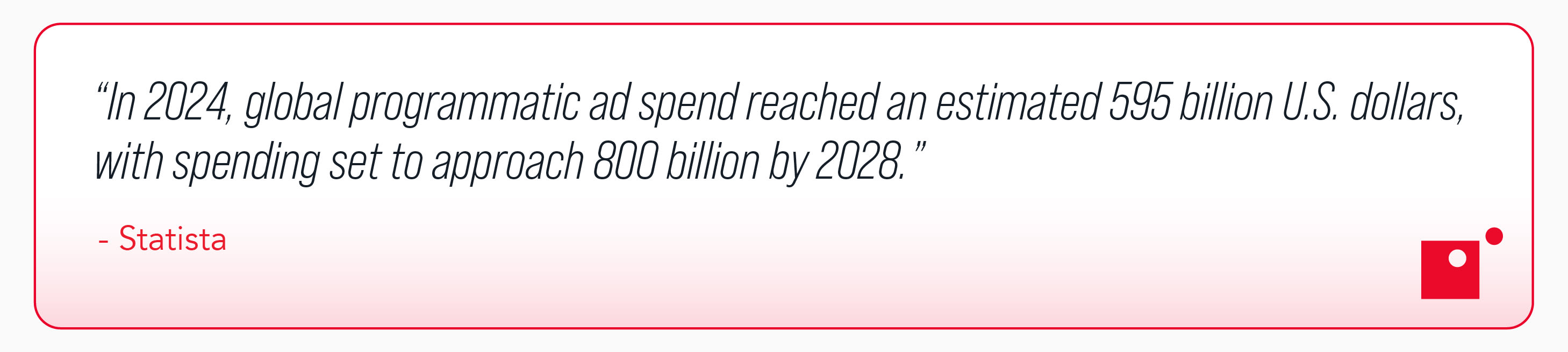 “In 2024, global programmatic ad spend reached an estimated 595 billion U.S. dollars, with spending set to approach 800 billion by 2028.”

- Statista